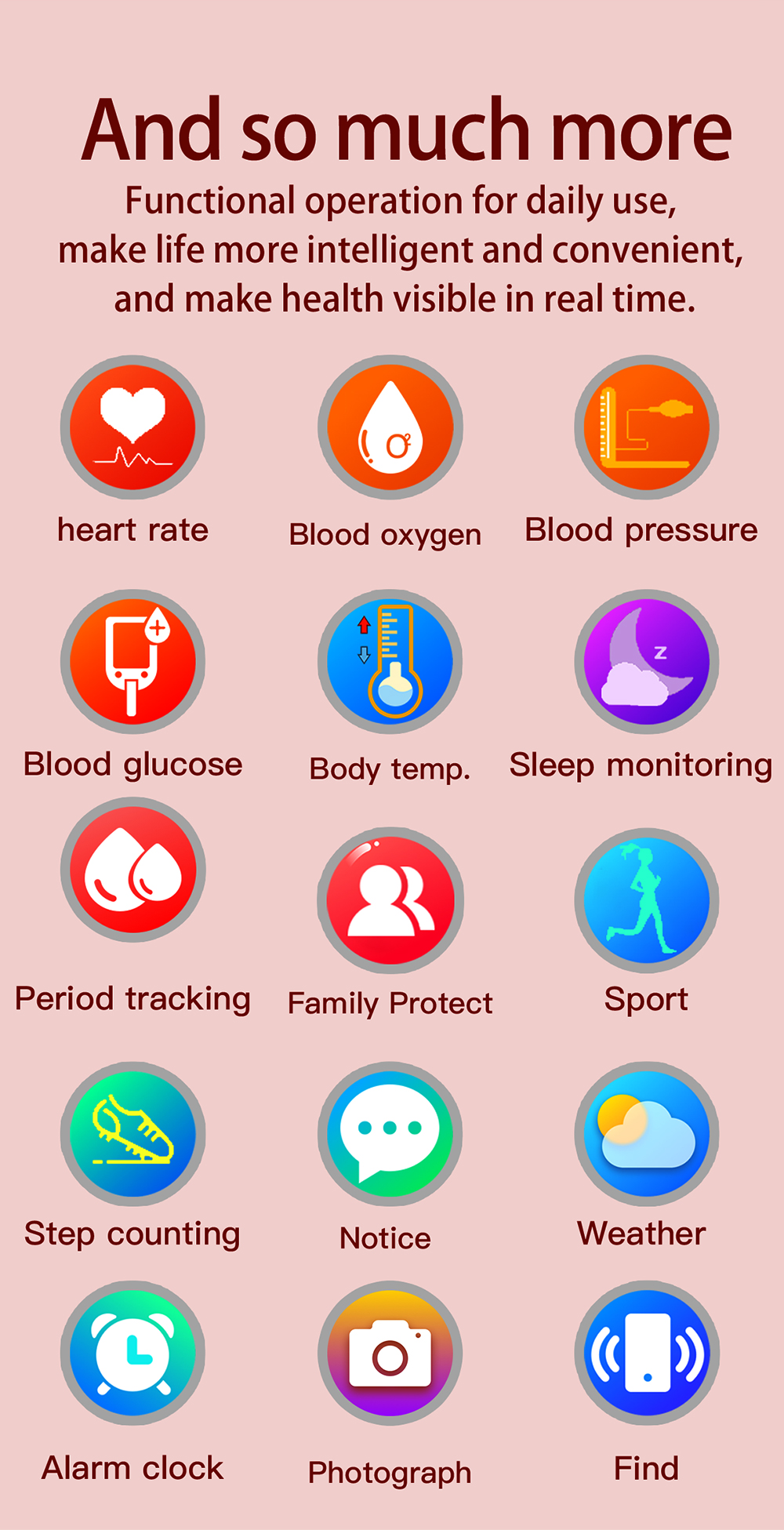 And so much more

Functional operation for daily use, make life more intelligent and convenient, and make health visible in real time.

heart rate

Blood oxygen

Blood pressure

Blood glucose

Body temp.

Sleep monitoring

Period tracking

Family Protect

Sport

Step counting

Notice

Weather

Alarm clock

Photograph

Find