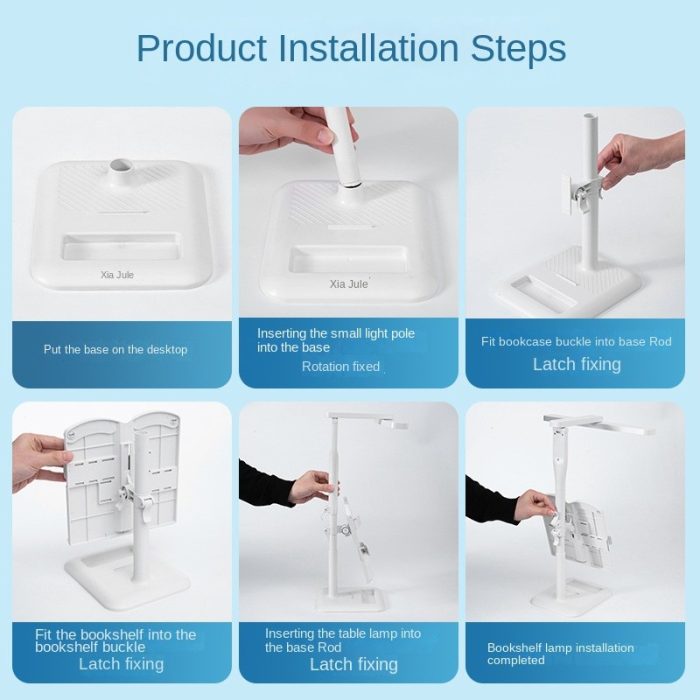 Product Installation Steps

Xia Jule

Put the base on the desktop

Xia Jule

Inserting the small light pole into the base

Rotation fixed

Fit bookcase buckle into base Rod

Latch fixing

Fit the bookshelf into the bookshelf buckle

Latch fixing

Inserting the table lamp into the base Rod

Latch fixing

Bookshelf lamp installation completed